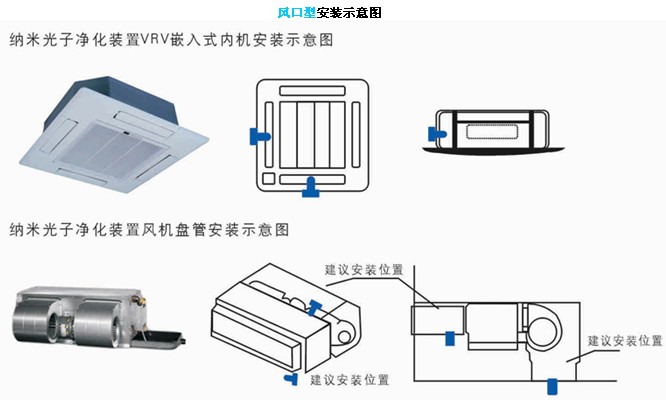 风口型安装示意图

纳米光子净化装置VRV嵌入式内机安装示意图

纳米光子净化装置风机盘管安装示意图

建议安装位置

建议安装位置

建议安装位置